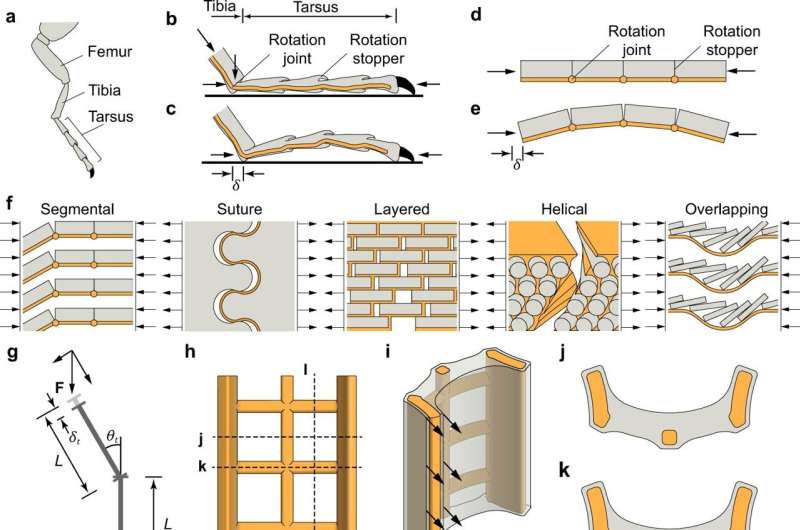 a

Femur

Tibia

Tarsus

b

Tibia

Tarsus

Rotation joint

Rotation stopper

c

$\delta$

d

Rotation joint

Rotation stopper

e

$\delta$

f

Segmental

Suture

Layered

Helical

Overlapping

g

F

$\delta_t$

$\theta_t$

L

L

h

l

j

k

i

j

k