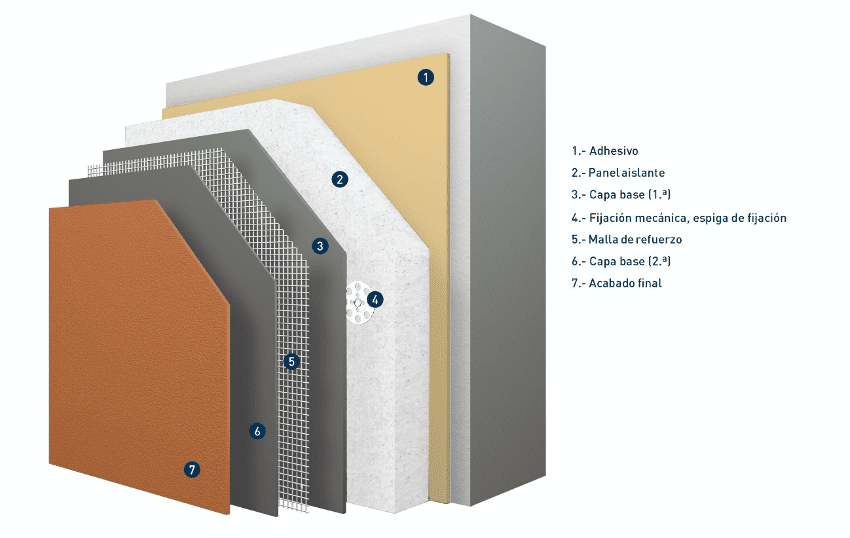 1

2

3

4

5

6

7

1.- Adhesivo
2.- Panel aislante
3.- Capa base (1.ª)
4.- Fijación mecánica, espiga de fijación
5.- Malla de refuerzo
6.- Capa base (2.ª)
7.- Acabado final